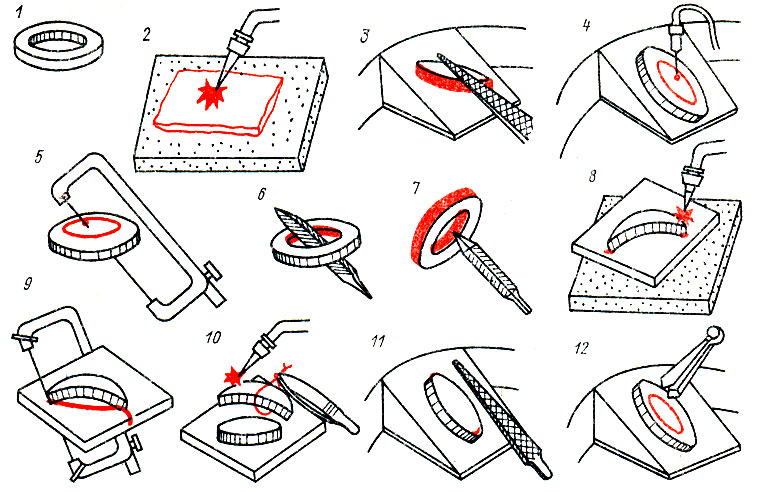 1
2
3
4
5
6
7
8
9
10
11
12