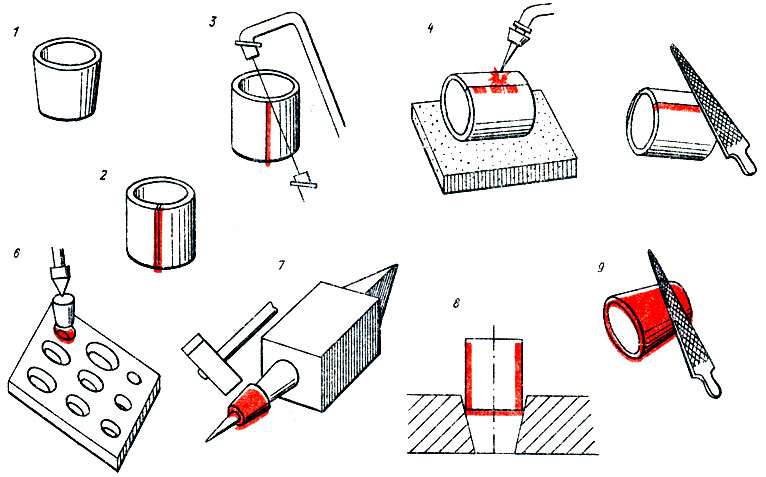 1

3

4

2

6

7

8

9