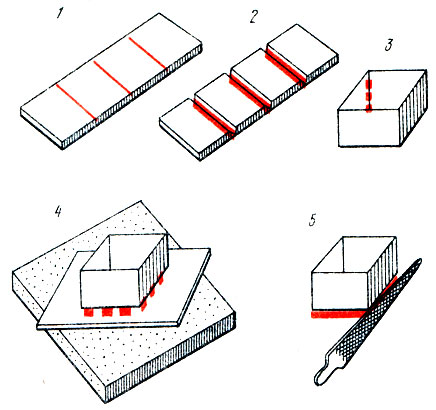 1

2

3

4

5