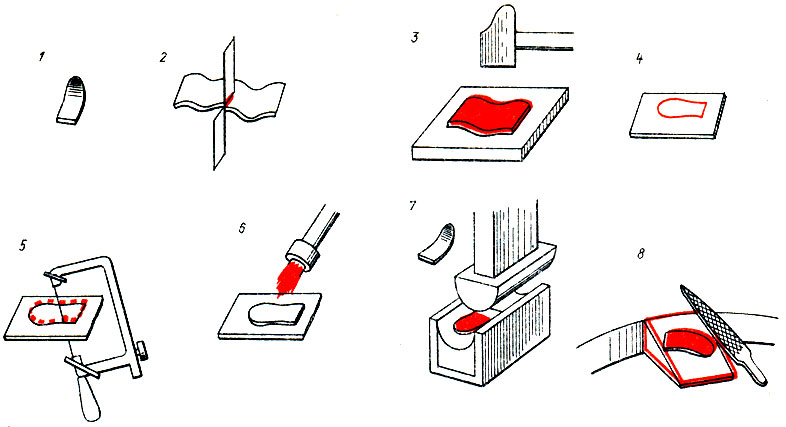 1
2
3
4
5
6
7
8