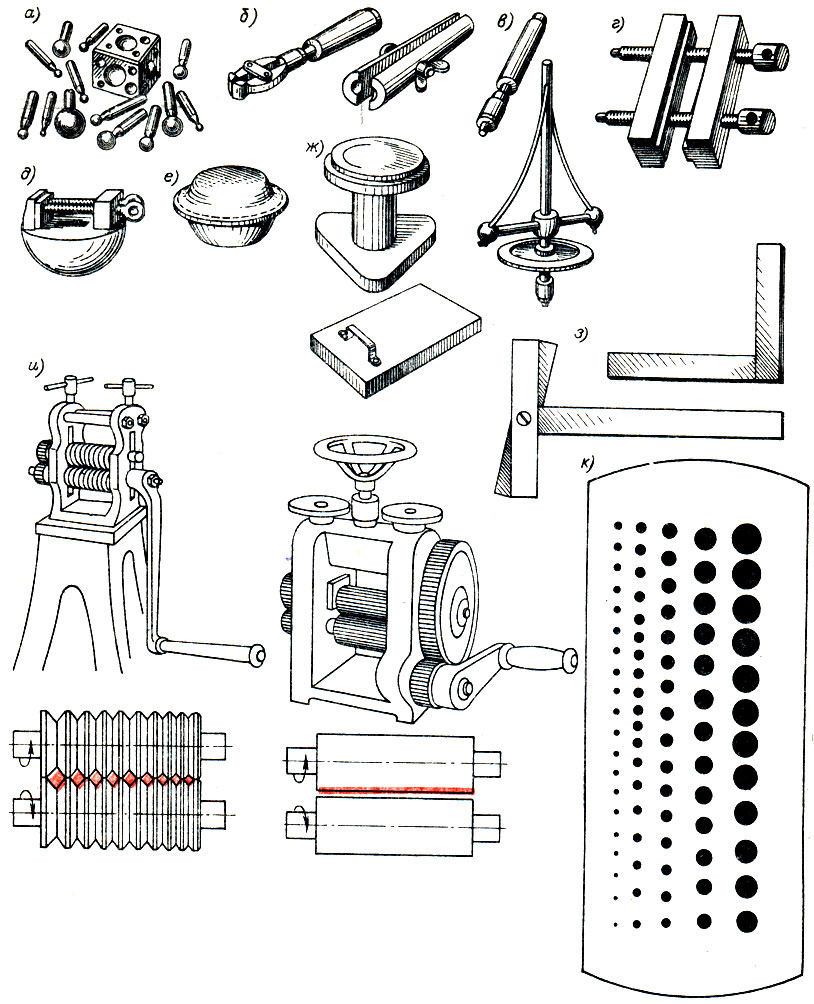 а)

б)

в)

г)

д)

е)

ж)

з)

и)

к)